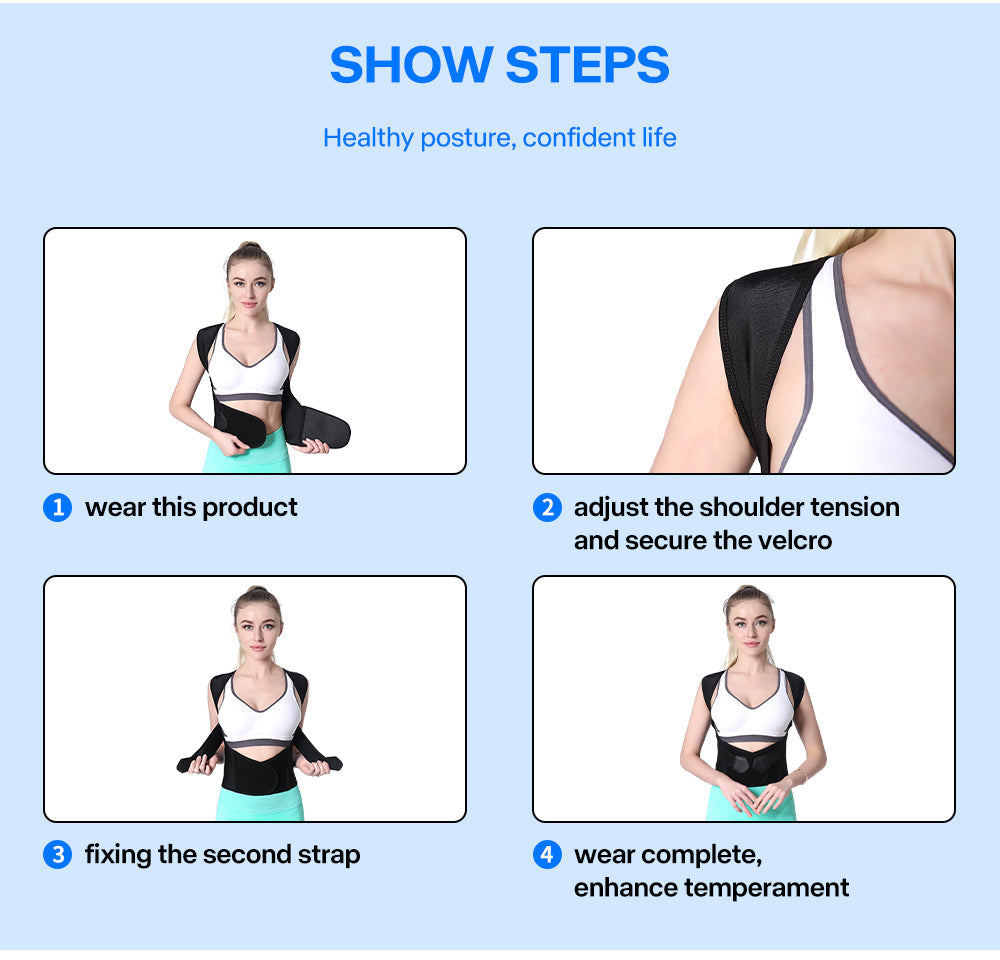 SHOW STEPS

Healthy posture, confident life

1 wear this product

2 adjust the shoulder tension and secure the velcro

3 fixing the second strap

4 wear complete, enhance temperament