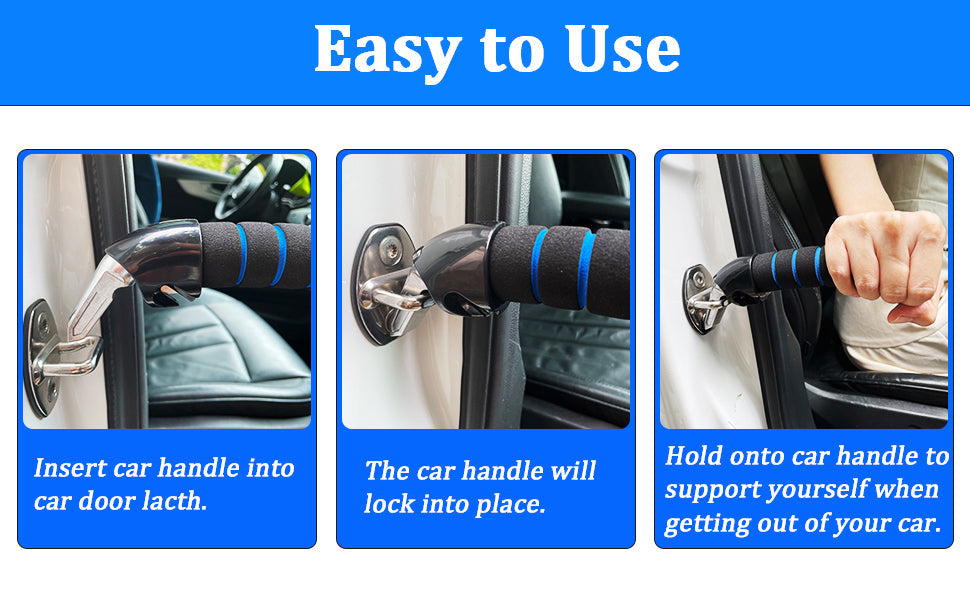 Easy to Use

Insert car handle into car door lacth.

The car handle will lock into place.

Hold onto car handle to support yourself when getting out of your car.