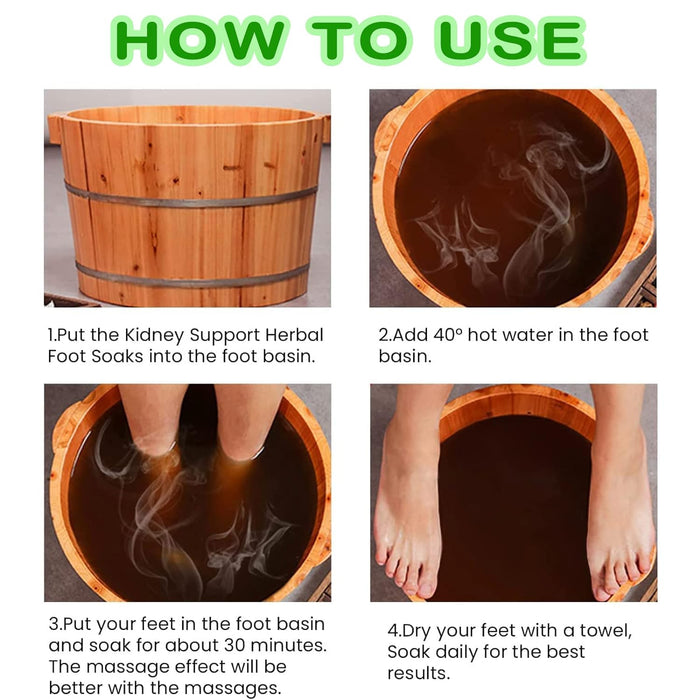 HOW TO USE

1.Put the Kidney Support Herbal Foot Soaks into the foot basin.

2.Add 40° hot water in the foot basin.

3.Put your feet in the foot basin and soak for about 30 minutes. The massage effect will be better with the massages.

4.Dry your feet with a towel, Soak daily for the best results.