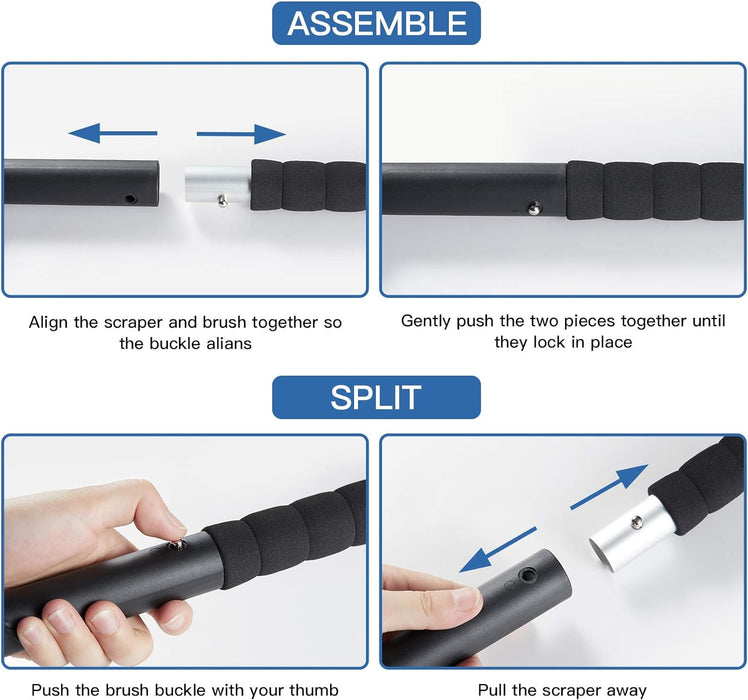 ASSEMBLE

Align the scraper and brush together so the buckle alians

Gently push the two pieces together until they lock in place

SPLIT

Push the brush buckle with your thumb

Pull the scraper away