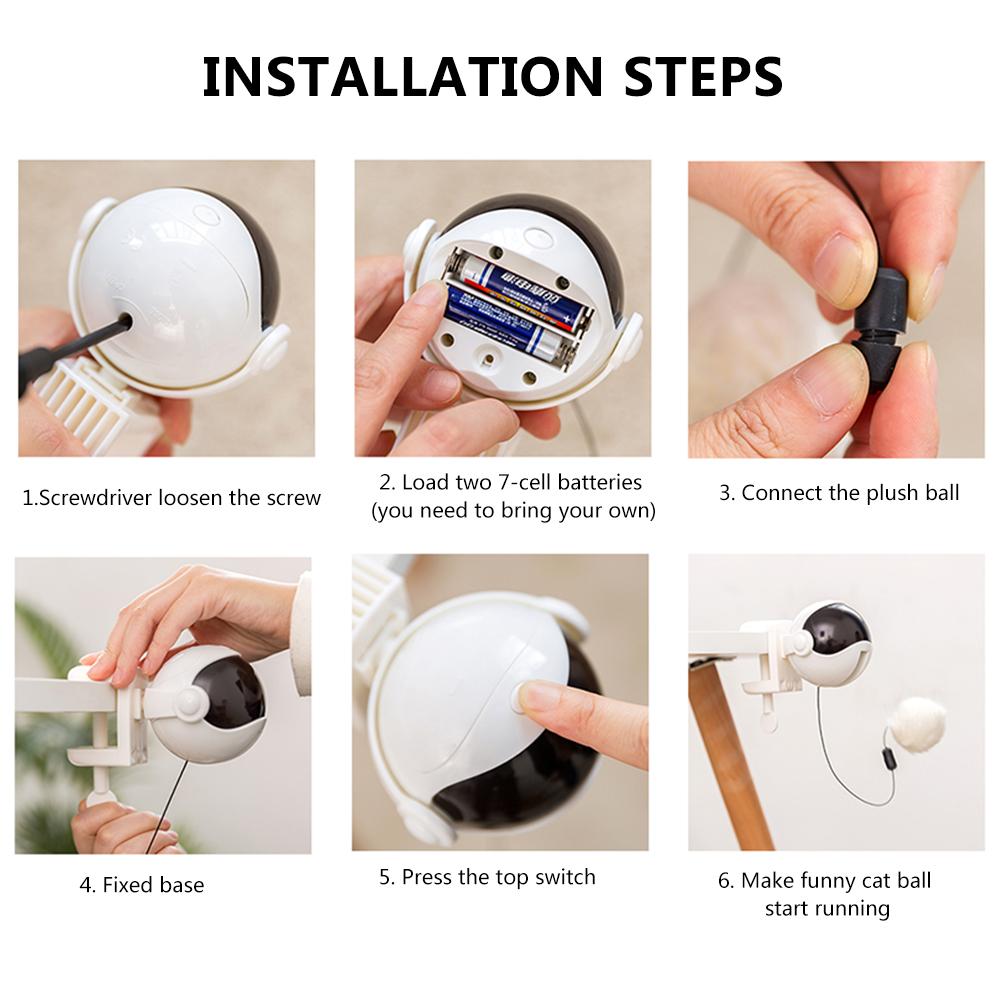 INSTALLATION STEPS

1.Screwdriver loosen the screw

2. Load two 7-cell batteries (you need to bring your own)

3. Connect the plush ball

4. Fixed base

5. Press the top switch

6. Make funny cat ball start running