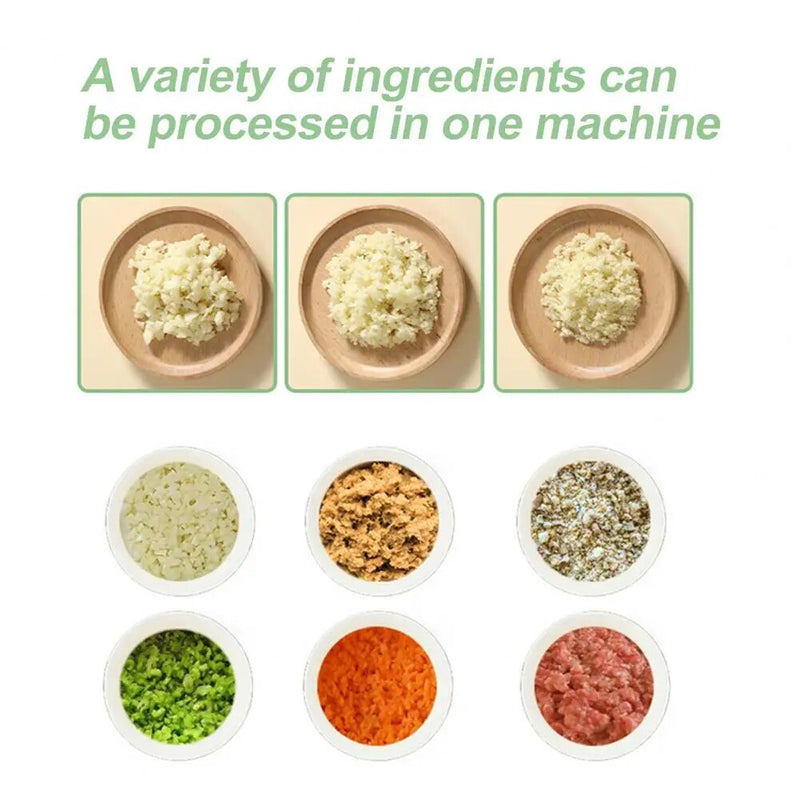 A variety of ingredients can be processed in one machine