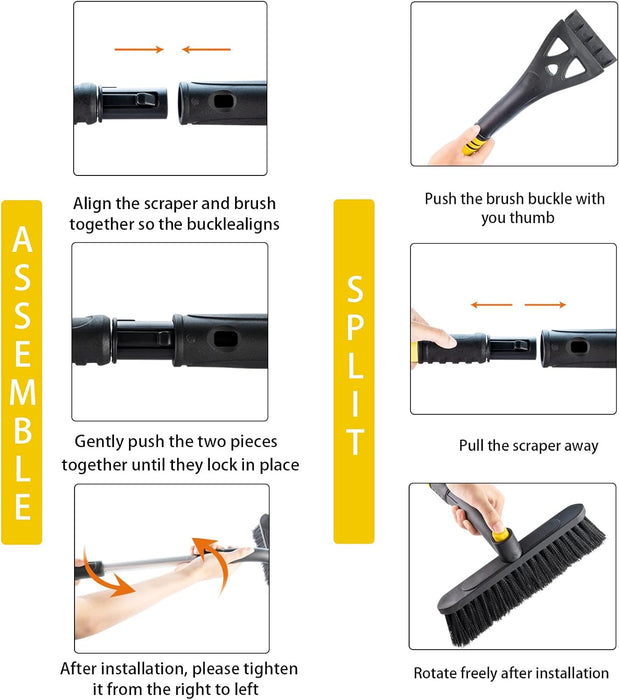 ASSEMBLE

Align the scraper and brush together so the bucklealigns

Gently push the two pieces together until they lock in place

After installation, please tighten it from the right to left

SPLIT

Push the brush buckle with you thumb

Pull the scraper away

Rotate freely after installation