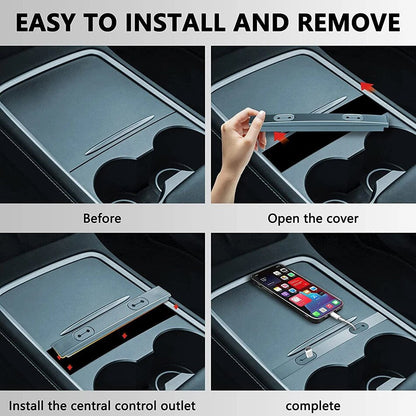 EASY TO INSTALL AND REMOVE

Before

Open the cover

Install the central control outlet

complete