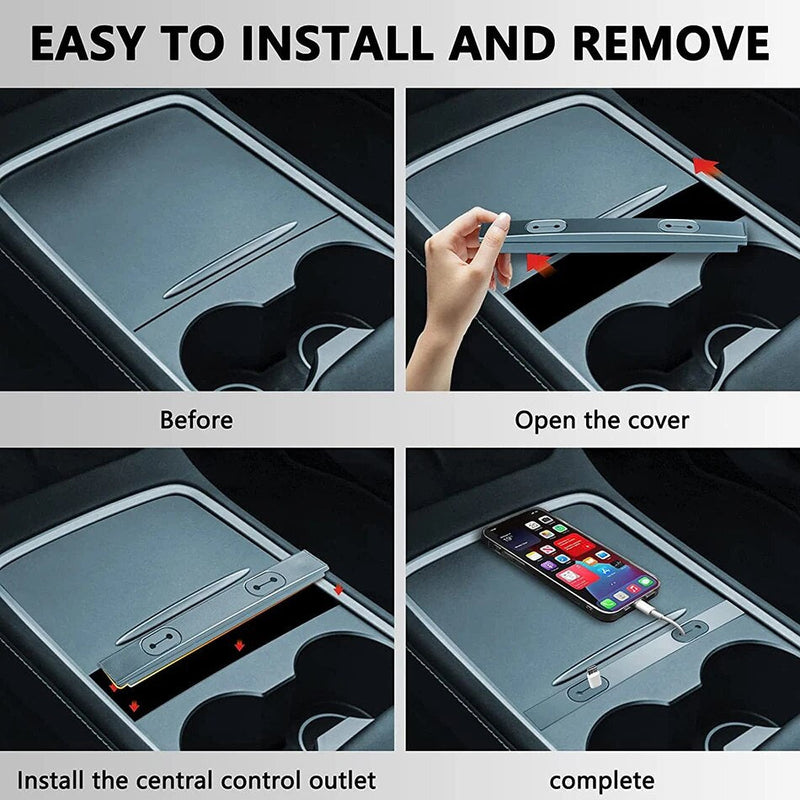 EASY TO INSTALL AND REMOVE

Before

Open the cover

Install the central control outlet

complete