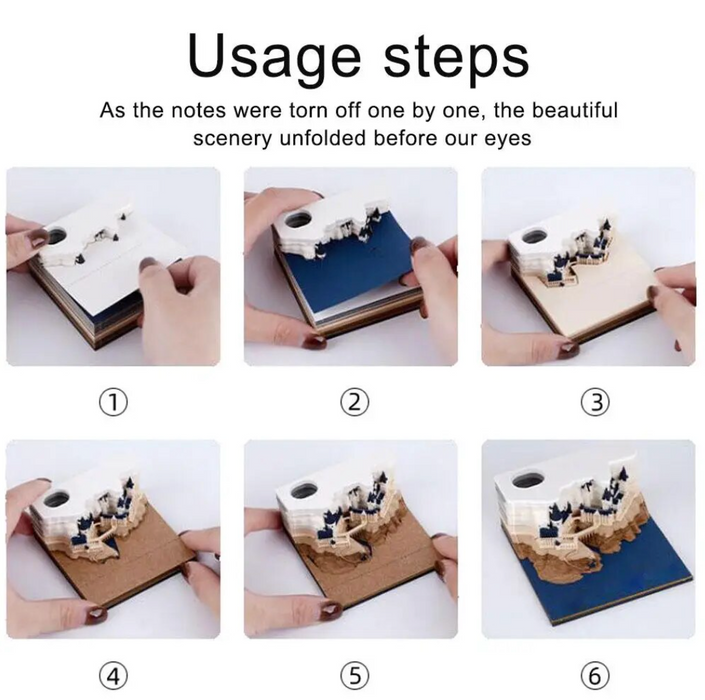 Usage steps

As the notes were torn off one by one, the beautiful scenery unfolded before our eyes

①

②

③

④

⑤

⑥