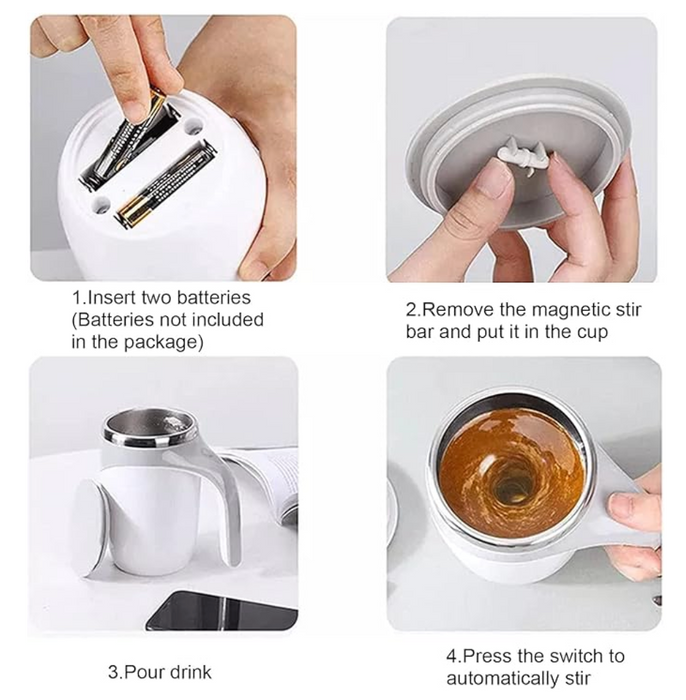 1.Insert two batteries (Batteries not included in the package)

2.Remove the magnetic stir bar and put it in the cup

3.Pour drink

4.Press the switch to automatically stir