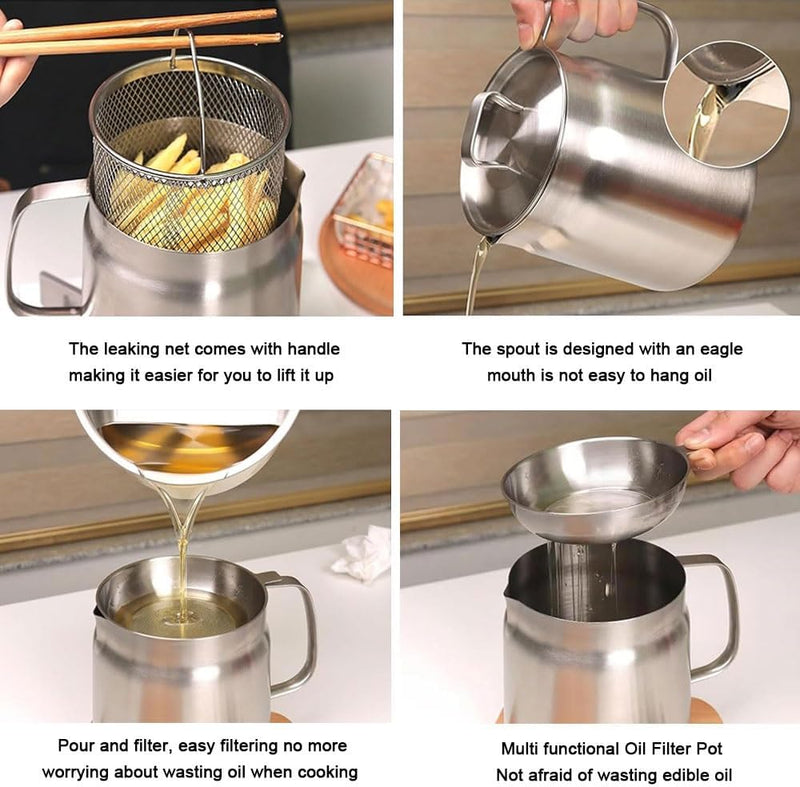 The leaking net comes with handle making it easier for you to lift it up

The spout is designed with an eagle mouth is not easy to hang oil

Pour and filter, easy filtering no more worrying about wasting oil when cooking

Multi functional Oil Filter Pot
Not afraid of wasting edible oil