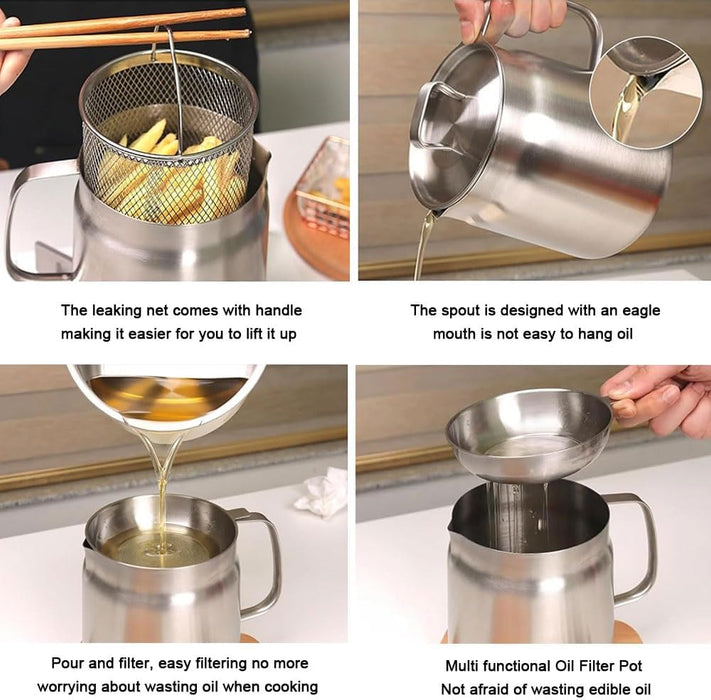 The leaking net comes with handle making it easier for you to lift it up

The spout is designed with an eagle mouth is not easy to hang oil

Pour and filter, easy filtering no more worrying about wasting oil when cooking

Multi functional Oil Filter Pot
Not afraid of wasting edible oil