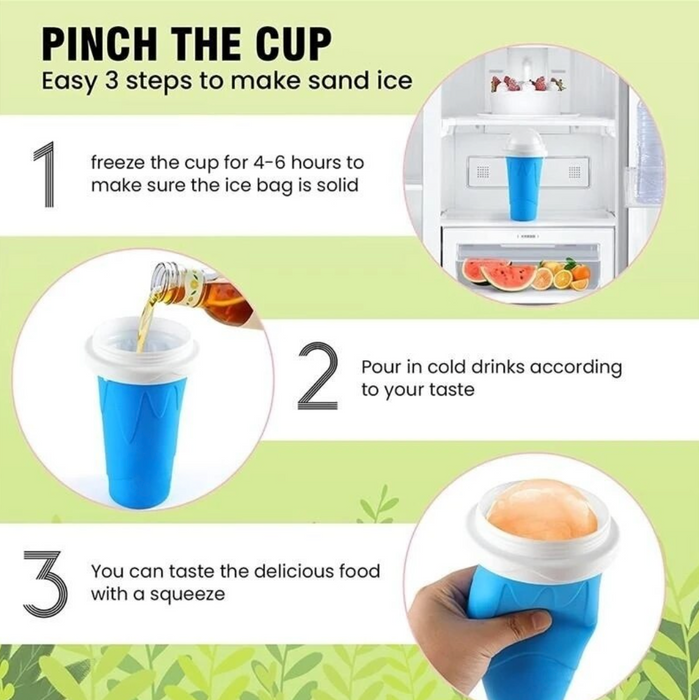 PINCH THE CUP
Easy 3 steps to make sand ice

1
freeze the cup for 4-6 hours to make sure the ice bag is solid

2
Pour in cold drinks according to your taste

3
You can taste the delicious food with a squeeze