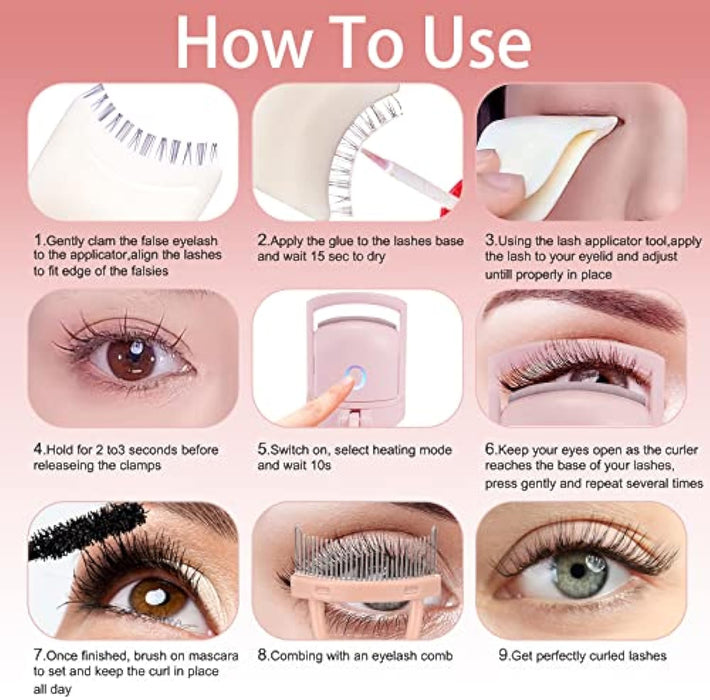 How To Use

1.Gently clam the false eyelash to the applicator,align the lashes to fit edge of the falsies

2.Apply the glue to the lashes base and wait 15 sec to dry

3.Using the lash applicator tool,apply the lash to your eyelid and adjust untill properly in place

4.Hold for 2 to3 seconds before releaseing the clamps

5.Switch on, select heating mode and wait 10s

6.Keep your eyes open as the curler reaches the base of your lashes, press gently and repeat several times

7.Once finished, brush on mascara to set and keep the curl in place all day

8.Combing with an eyelash comb

9.Get perfectly curled lashes