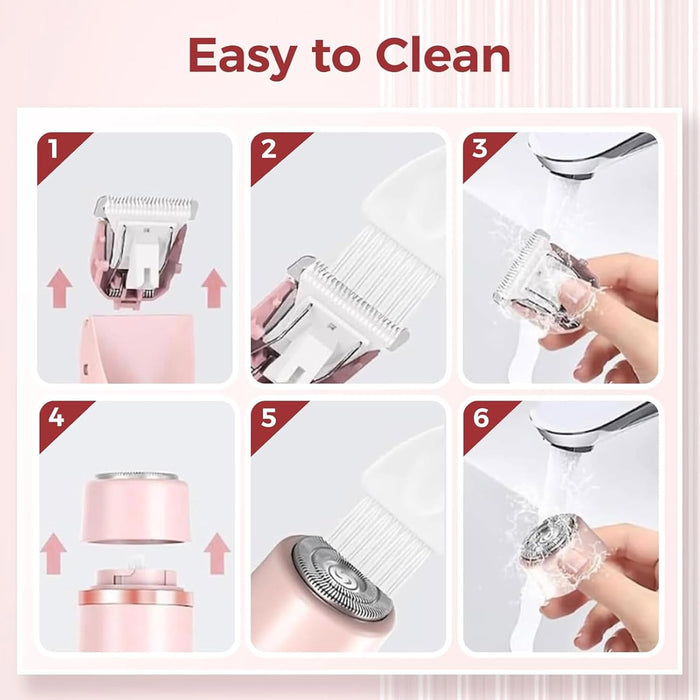 Easy to Clean

1

2

3

4

5

6