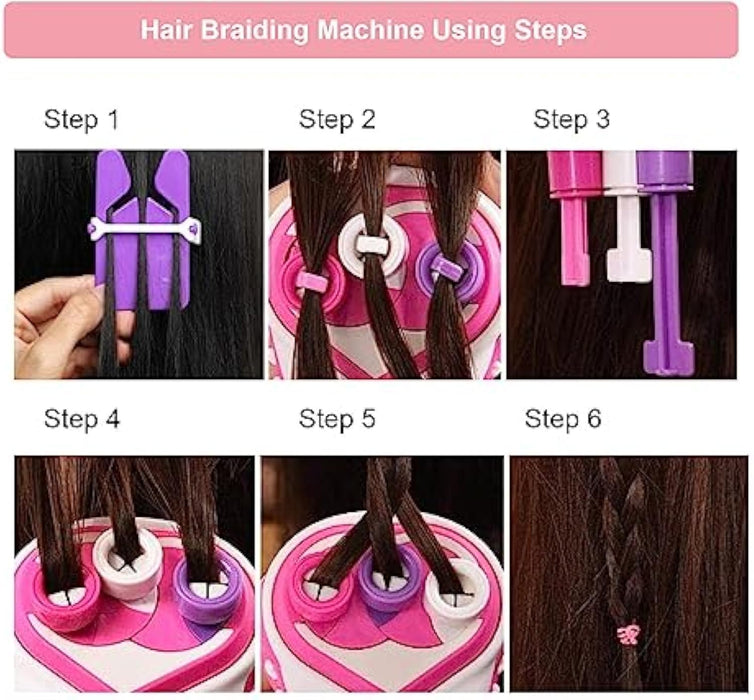 Hair Braiding Machine Using Steps

Step 1

Step 2

Step 3

Step 4

Step 5

Step 6