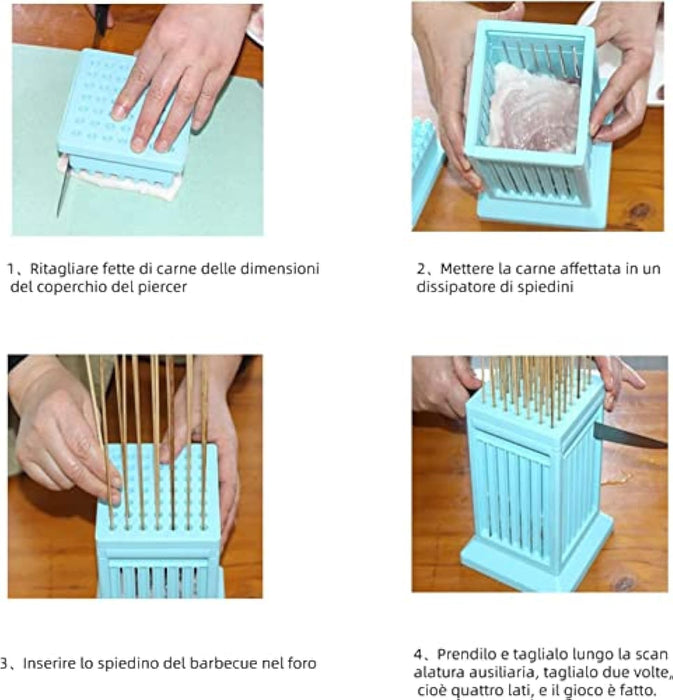 1、Ritagliare fette di carne delle dimensioni del coperchio del piercer

2、Mettere la carne affettata in un dissipatore di spiedini

3、Inserire lo spiedino del barbecue nel foro

4、Prendilo e taglialo lungo la scan alatura ausiliaria, taglialo due volte, cioè quattro lati, e il gioco è fatto.