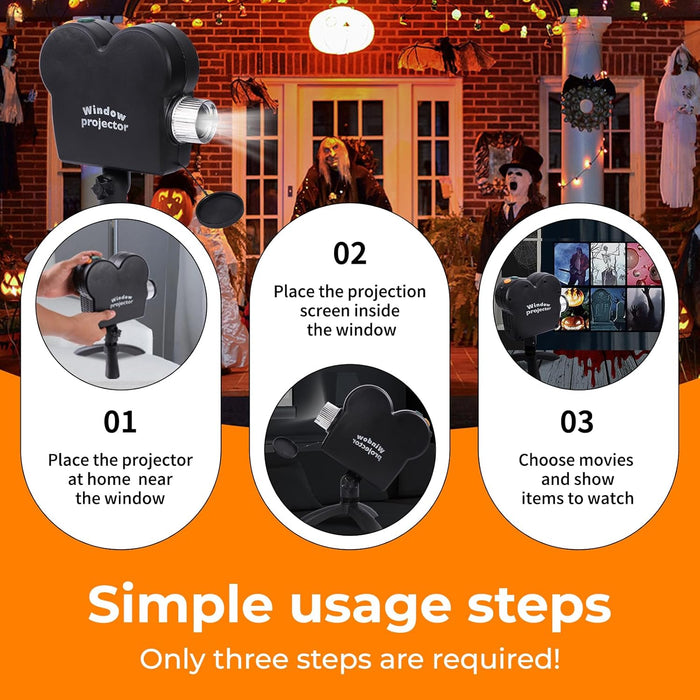 Window projector

Window projector

01

Place the projector at home near the window

02

Place the projection screen inside the window

Window projector

Window projector

03

Choose movies and show items to watch

Simple usage steps

Only three steps are required!