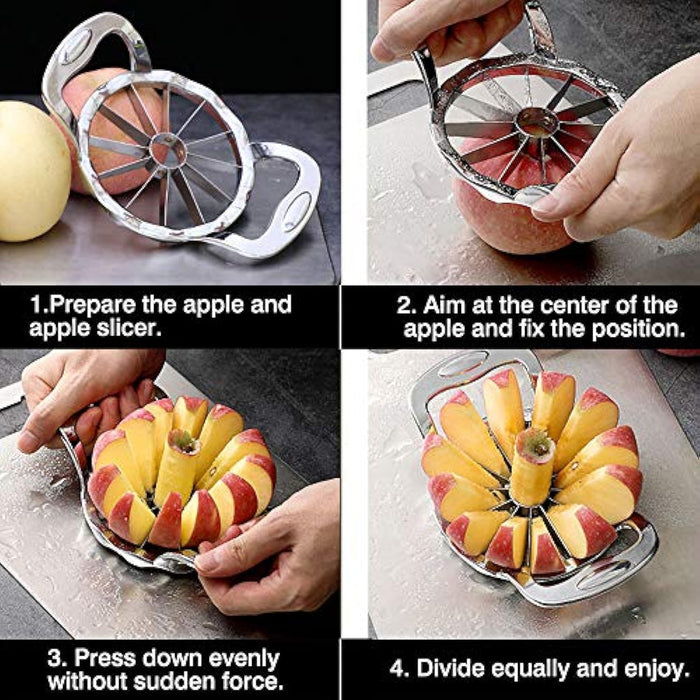 1.Prepare the apple and apple slicer.

2. Aim at the center of the apple and fix the position.

3. Press down evenly without sudden force.

4. Divide equally and enjoy.