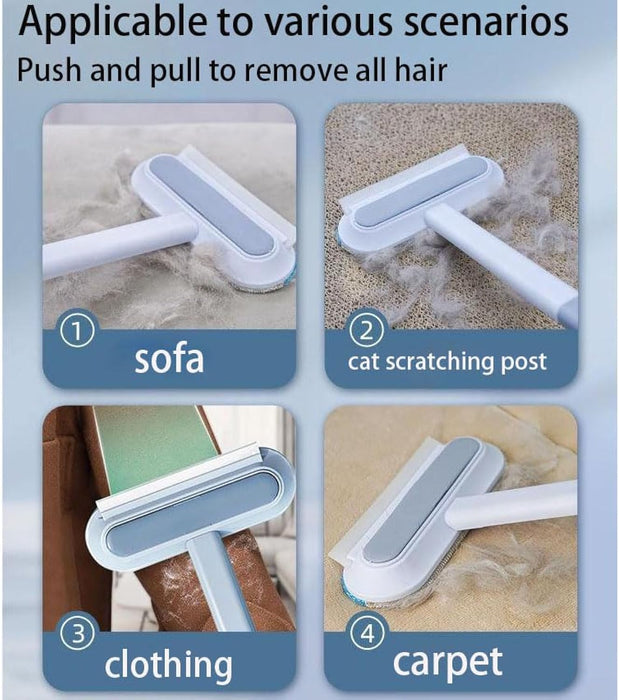 Applicable to various scenarios
Push and pull to remove all hair

① sofa

② cat scratching post

③ clothing

④ carpet